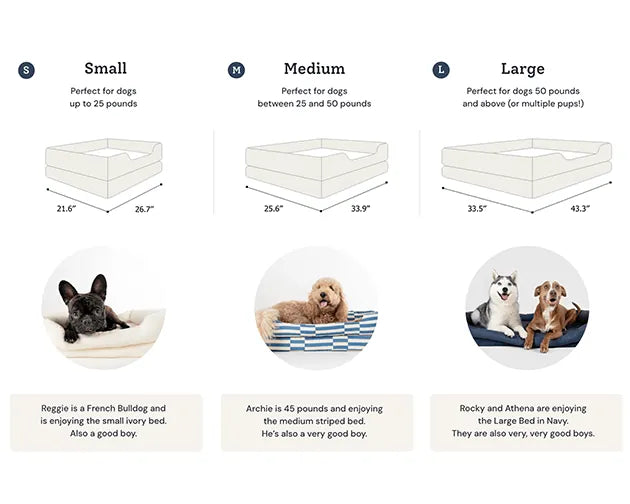 S Small

Perfect for dogs up to 25 pounds

21.6" 26.7"

Reggie is a French Bulldog and is enjoying the small ivory bed. Also a good boy.

M Medium

Perfect for dogs between 25 and 50 pounds

25.6" 33.9"

Archie is 45 pounds and enjoying the medium striped bed. He's also a very good boy.

L Large

Perfect for dogs 50 pounds and above (or multiple pups!)

33.5" 43.3"

Rocky and Athena are enjoying the Large Bed in Navy. They are also very, very good boys.